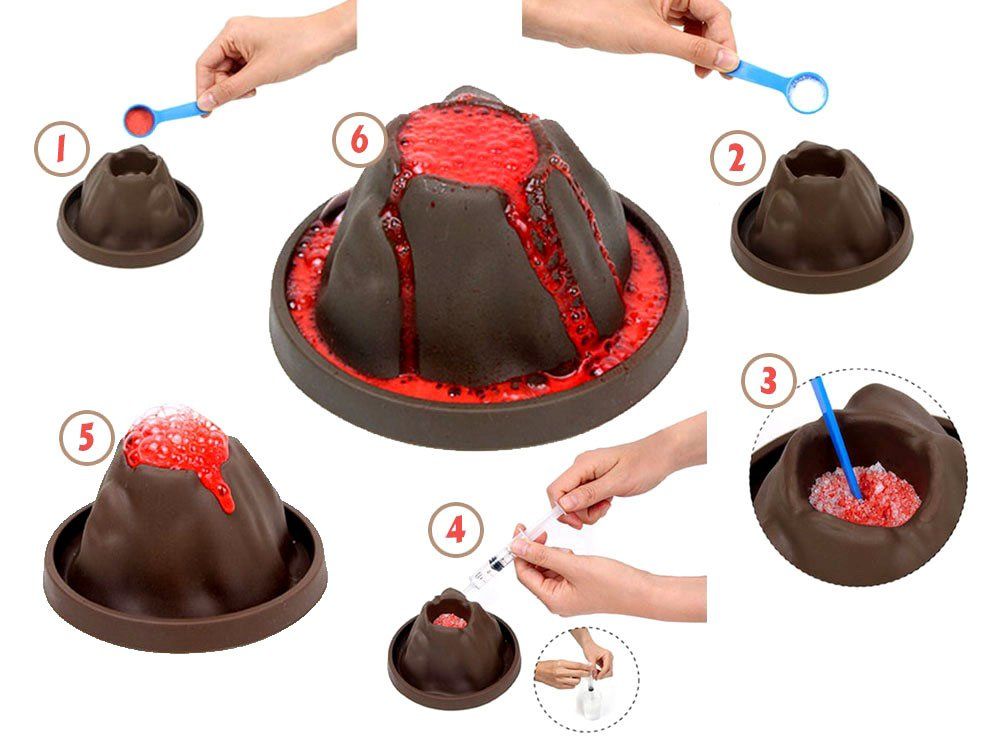 1

6

2

3

5

4