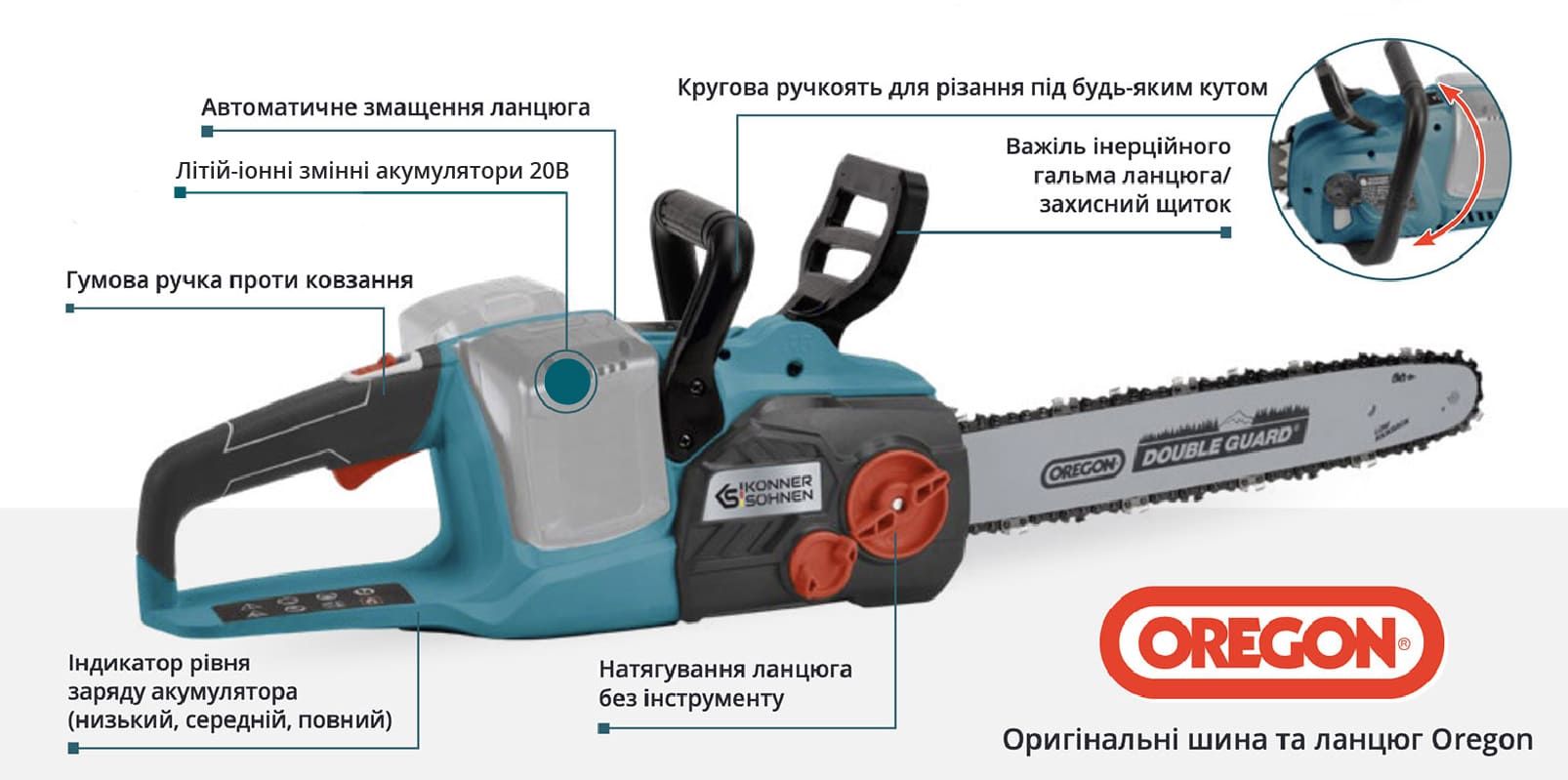 Автоматичне змащення ланцюга

Літій-іонні змінні акумулятори 20В

Гумова ручка проти ковзання

Кругова ручкоять для різання під будь-яким кутом

Важіль інерційного гальма ланцюга/ захисний щиток

KONNER SOHNEN

OREGON

DOUBLE GUARD

Індикатор рівня заряду акумулятора (низький, середній, повний)

Натягування ланцюга без інструменту

OREGON®

Оригінальні шина та ланцюг Oregon