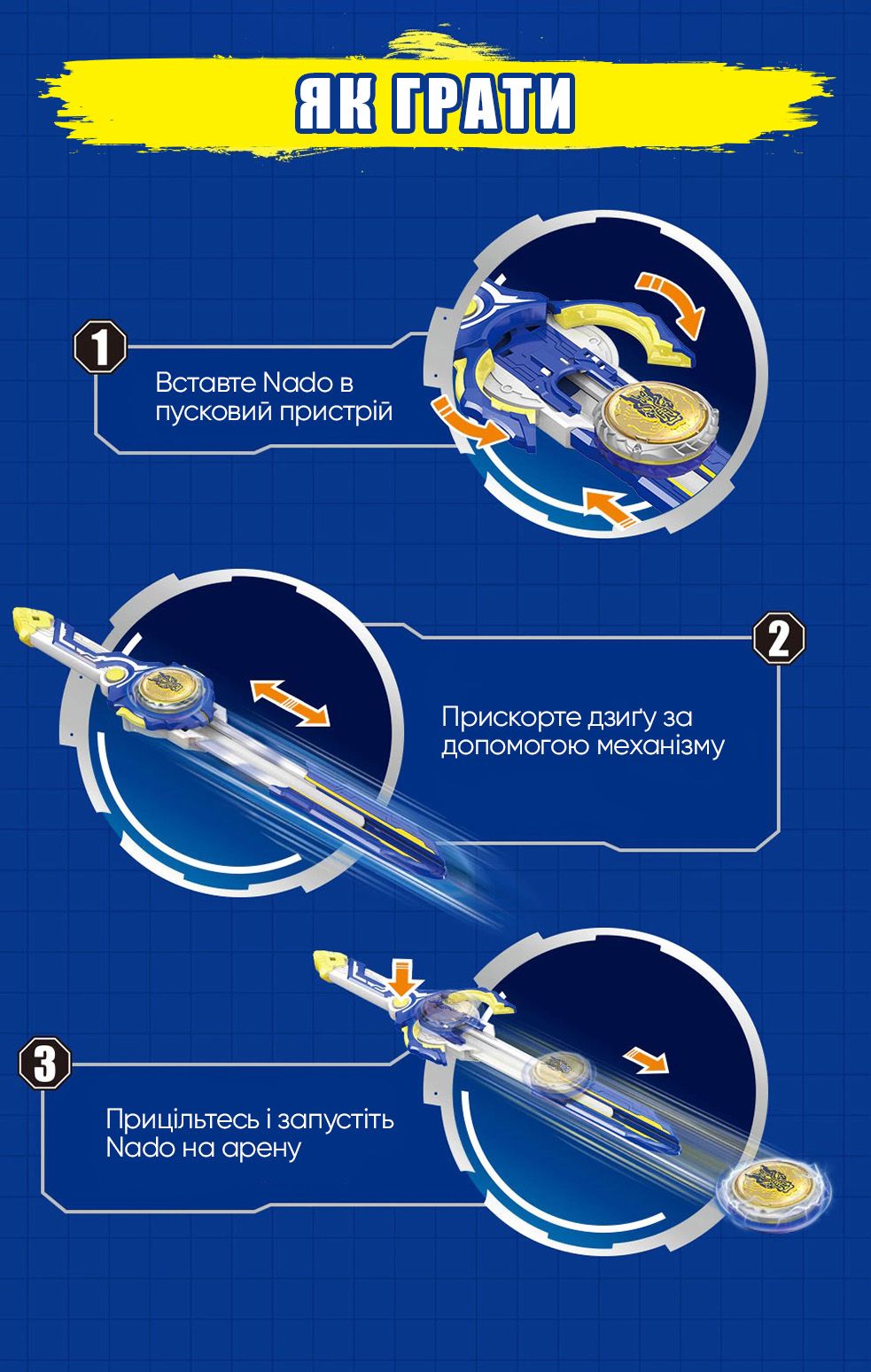 ЯК ГРАТИ

1

Вставте Nado в пусковий пристрій

2

Прискорте дзиґу за допомогою механізму

3

Прицільтесь і запустіть Nado на арену