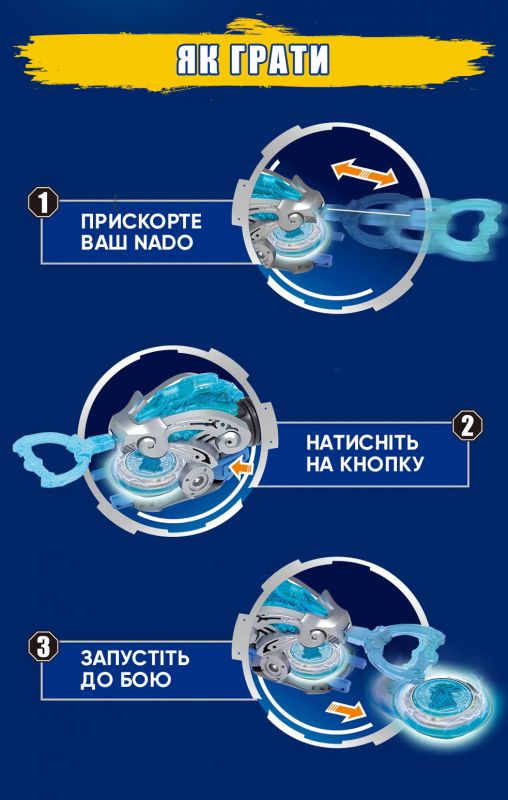 ЯК ГРАТИ

1
ПРИСКОРТЕ ВАШ NADO

2
НАТИСНІТЬ НА КНОПКУ

3
ЗАПУСТІТЬ ДО БОЮ