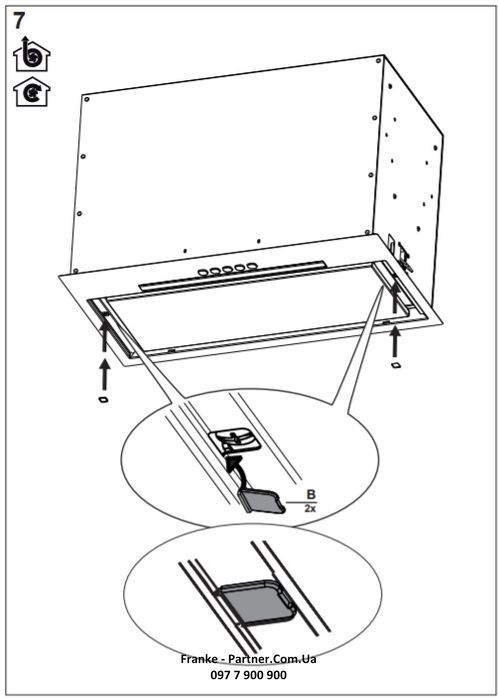 7

B
2x

Franke - Partner.Com.Ua
097 7 900 900