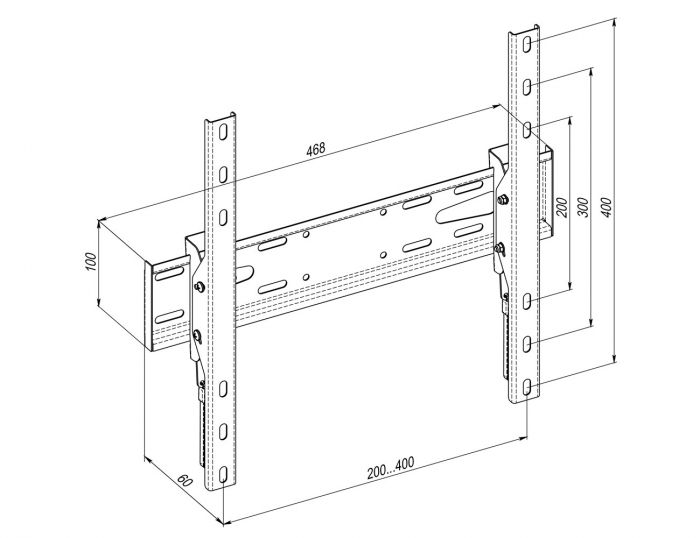 468
100
200
300
400
60
200...400